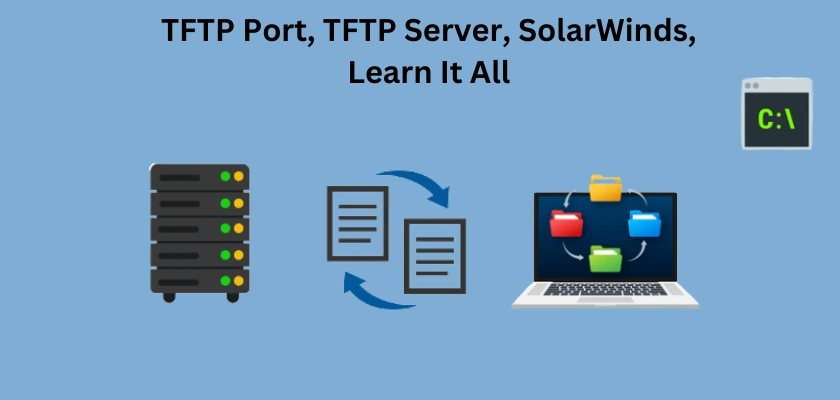 TFTP Port, TFTP Server, SolarWinds, Learn It All

C:\